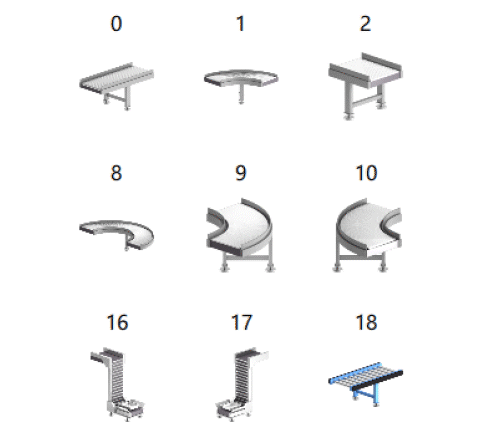 0 1 2

8 9 10

16 17 18